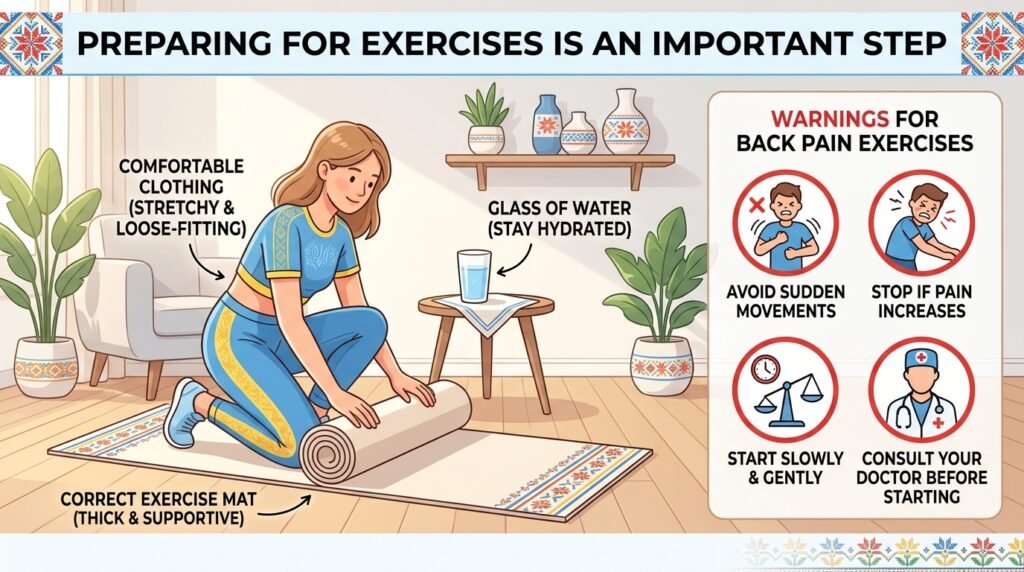 PREPARING FOR EXERCISES IS AN IMPORTANT STEP

COMFORTABLE CLOTHING (STRETCHY & LOOSE-FITTING)

GLASS OF WATER (STAY HYDRATED)

CORRECT EXERCISE MAT (THICK & SUPPORTIVE)

WARNINGS FOR BACK PAIN EXERCISES

AVOID SUDDEN MOVEMENTS

STOP IF PAIN INCREASES

START SLOWLY & GENTLY

CONSULT YOUR DOCTOR BEFORE STARTING